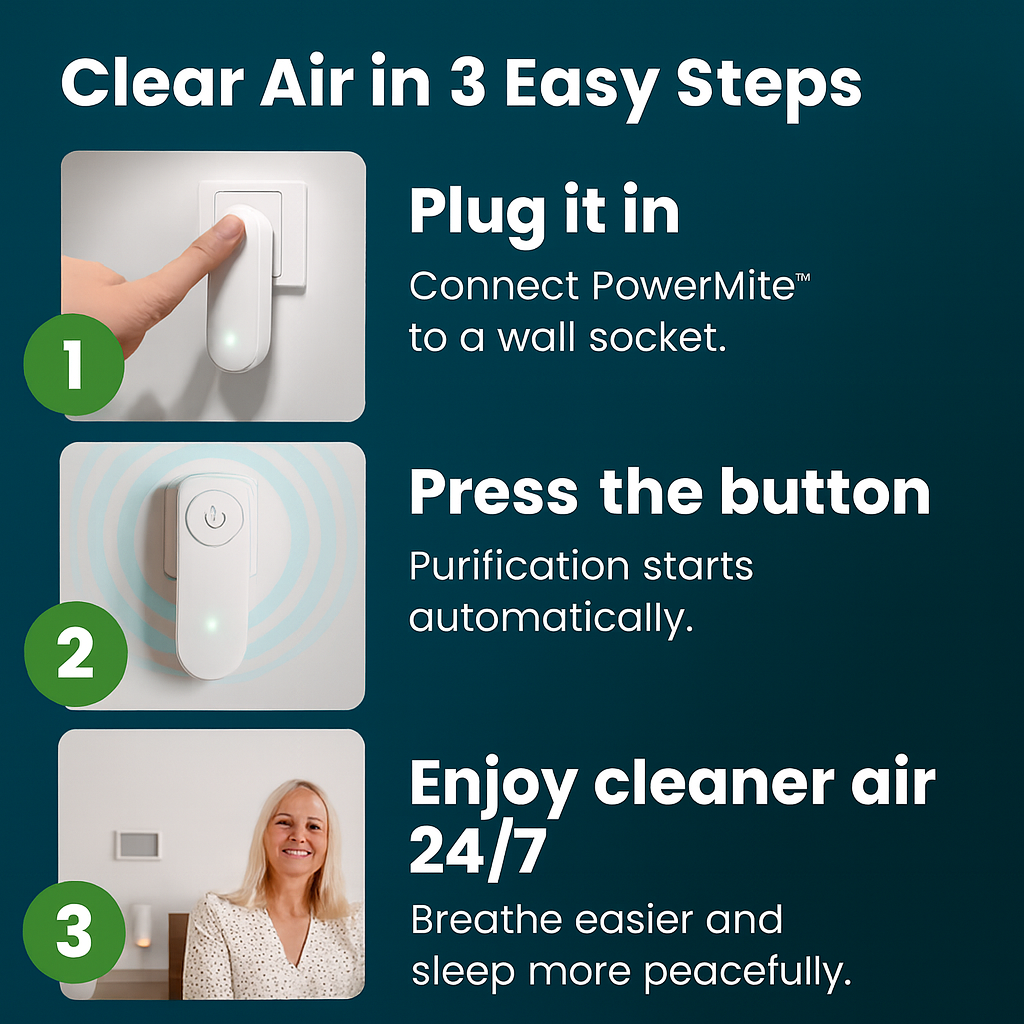 Clear Air in 3 Easy Steps

1

Plug it in

Connect PowerMite™ to a wall socket.

2

Press the button

Purification starts automatically.

3

Enjoy cleaner air 24/7

Breathe easier and sleep more peacefully.